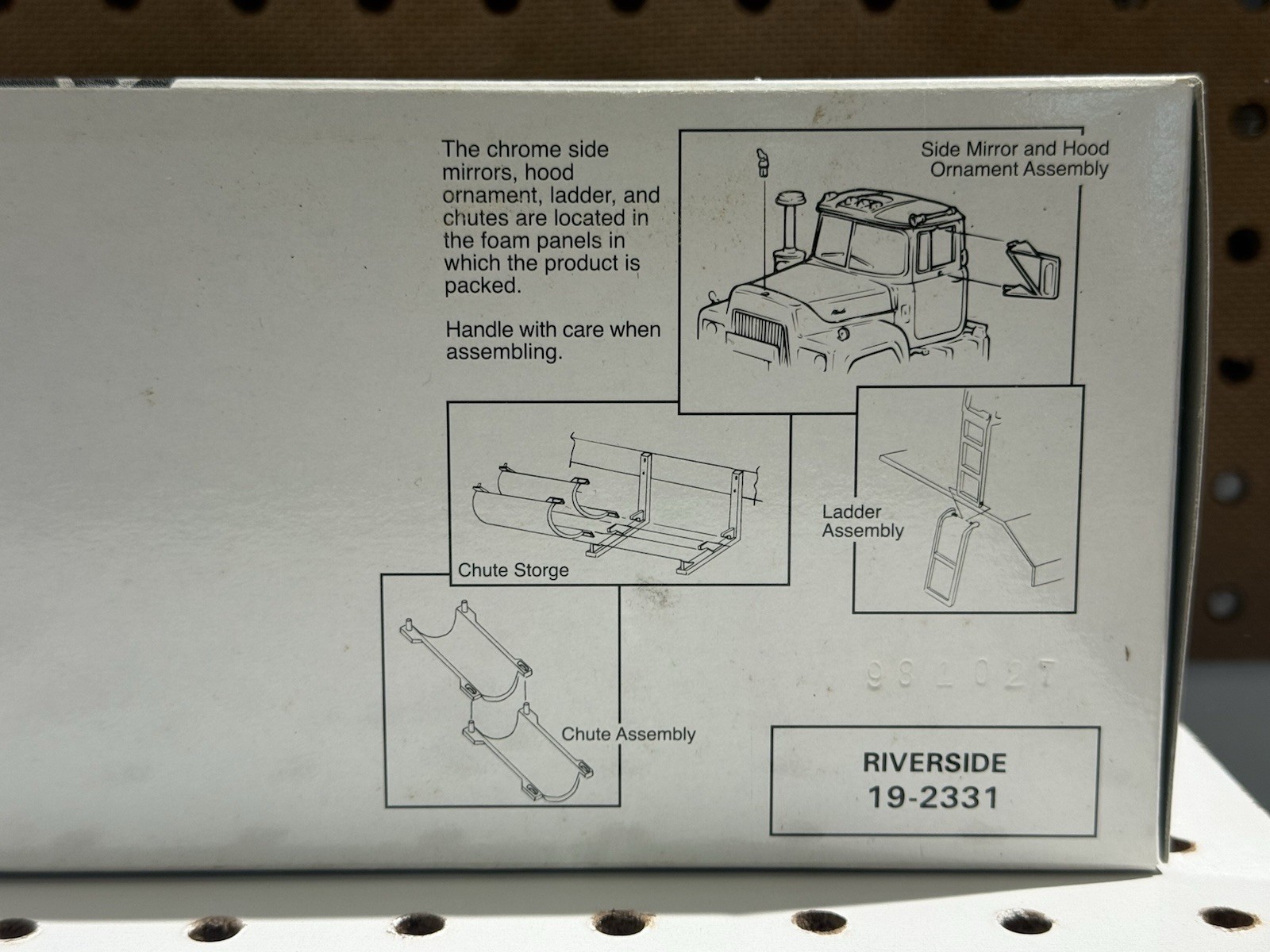 The chrome side mirrors, hood ornament, ladder, and chutes are located in the foam panels in which the product is packed.

Handle with care when assembling.

Side Mirror and Hood Ornament Assembly

Chute Storge

Ladder Assembly

Chute Assembly

981027

RIVERSIDE
19-2331